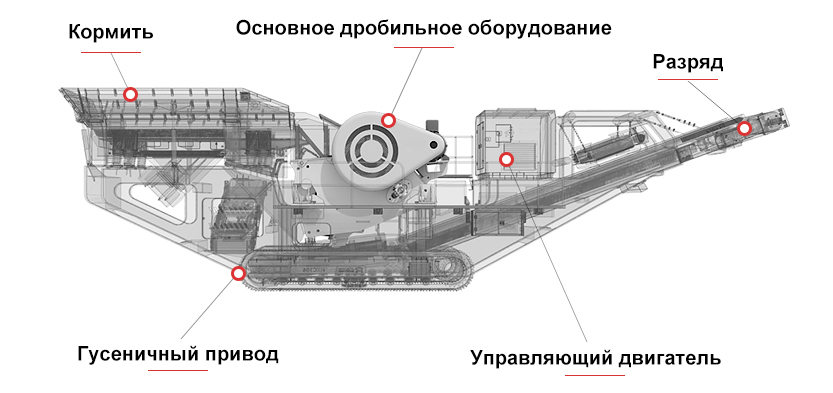 Кормить

Основное дробильное оборудование

Разряд

Гусеничный привод

Управляющий двигатель